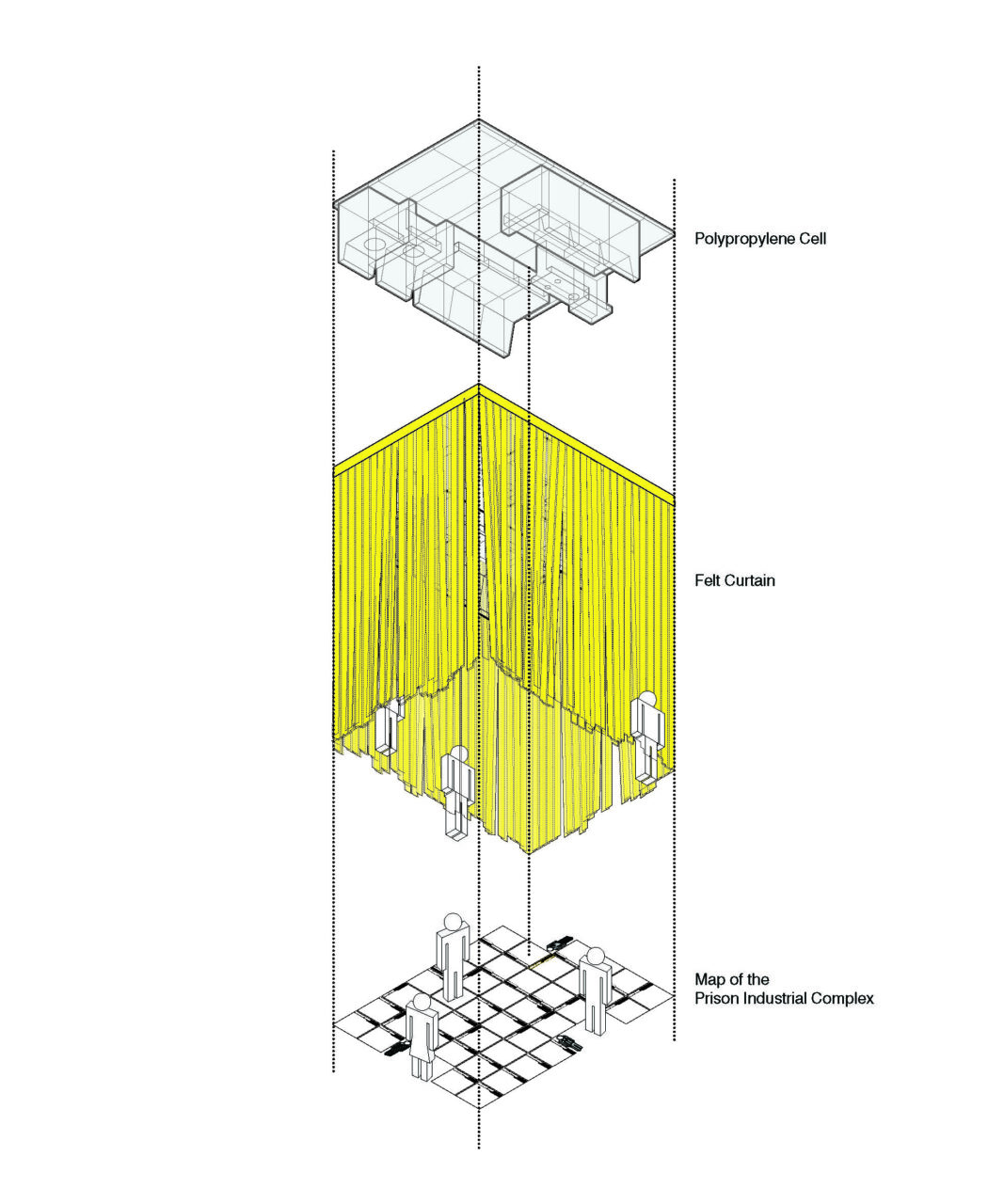 Polypropylene Cell

Felt Curtain

Map of the
Prison Industrial Complex